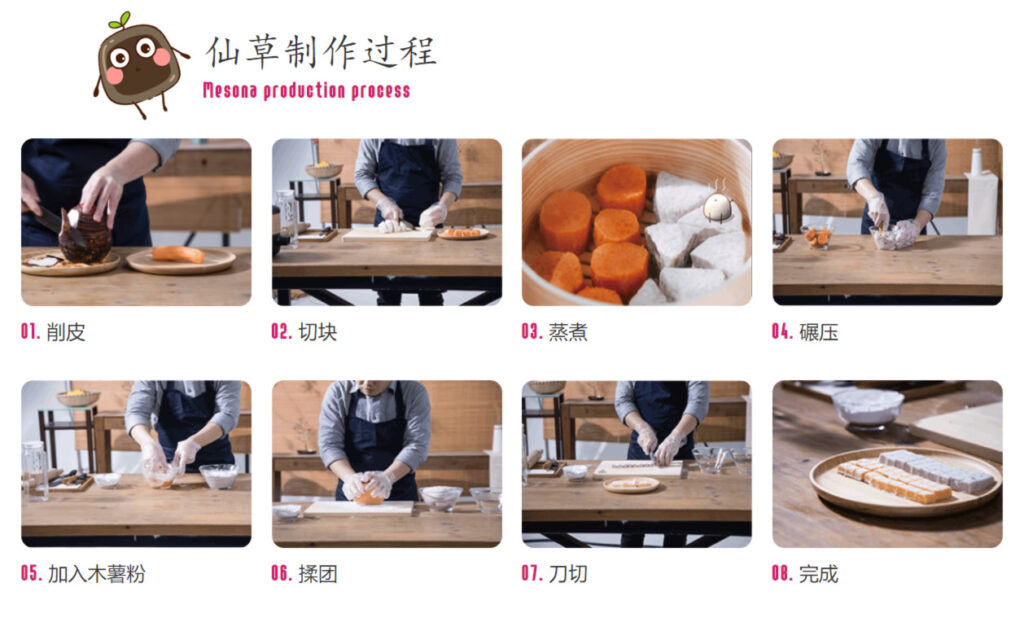 仙草制作过程
Mesona production process

01. 削皮

02. 切块

03. 蒸煮

04. 碾压

05. 加入木薯粉

06. 揉团

07. 刀切

08. 完成